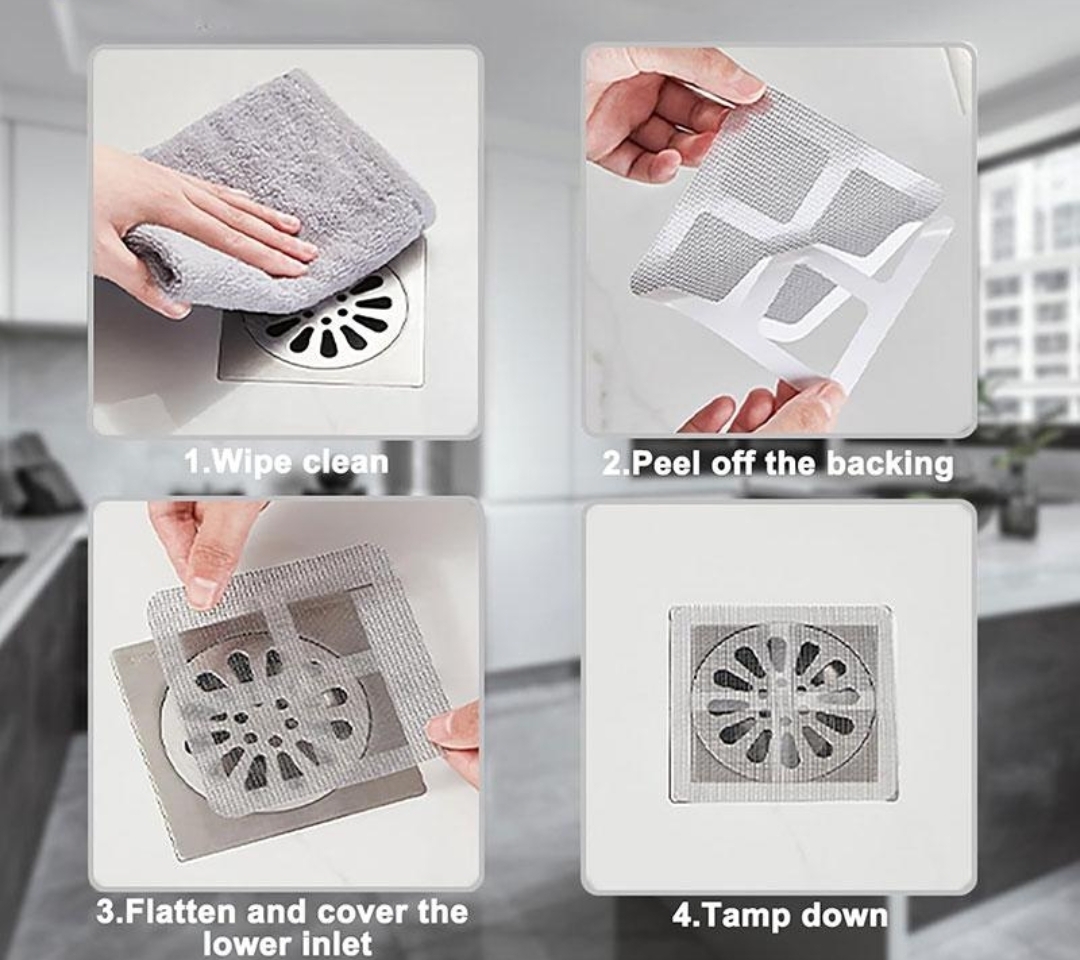 1.Wipe clean

2.Peel off the backing

3.Flatten and cover the lower inlet

4.Tamp down