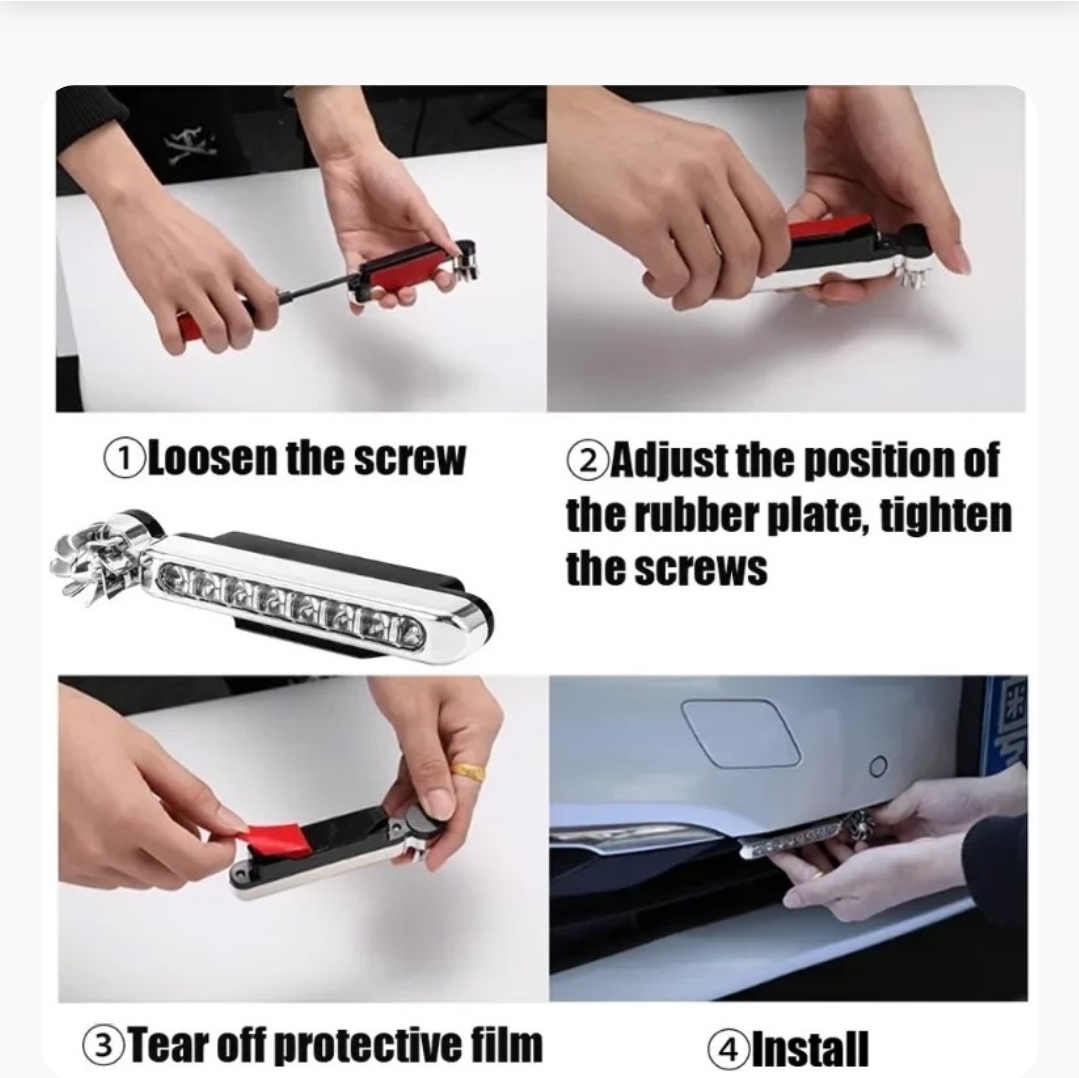 ①Loosen the screw

②Adjust the position of the rubber plate, tighten the screws

③Tear off protective film

④Install